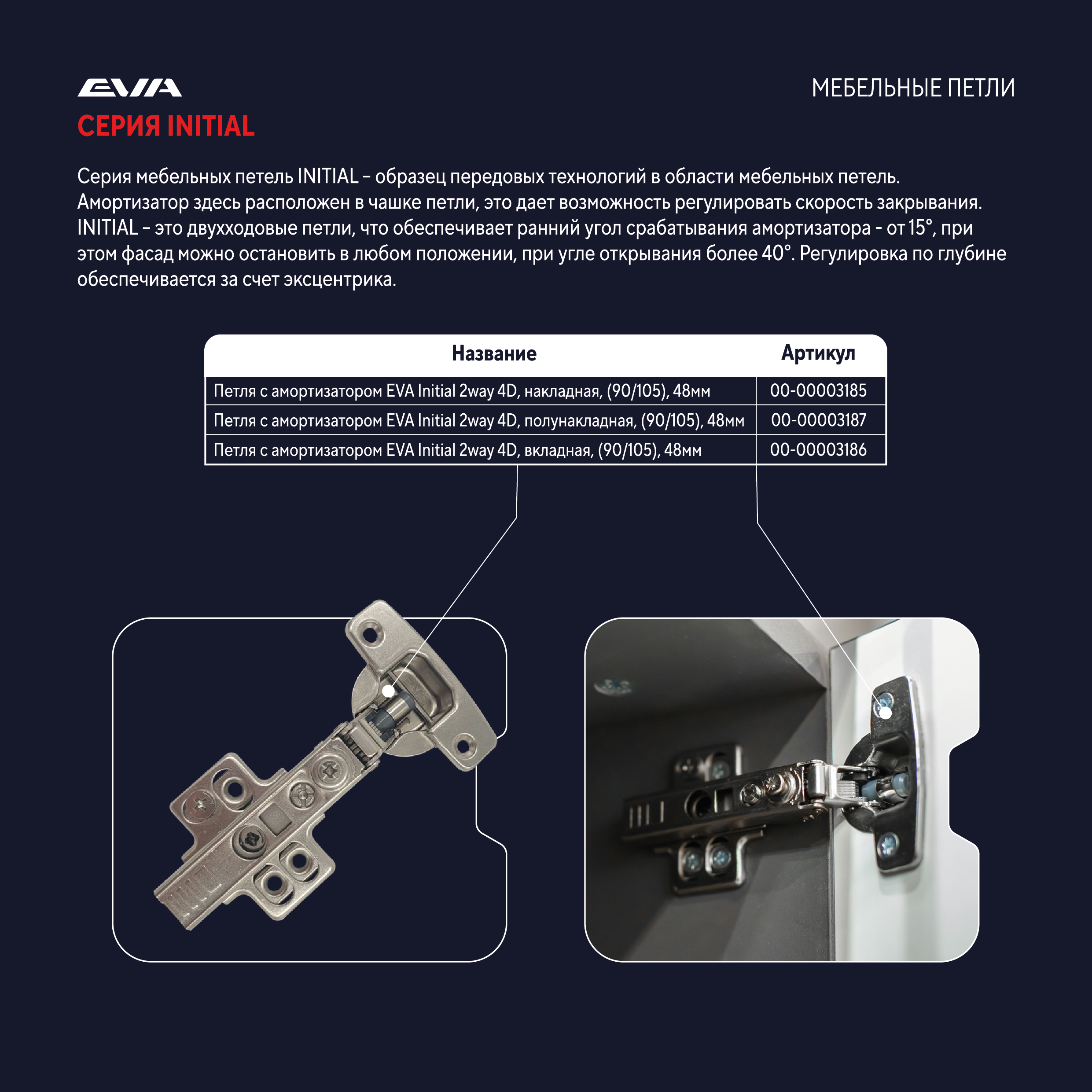 EVA

МЕБЕЛЬНЫЕ ПЕТЛИ

СЕРИЯ INITIAL

Серия мебельных петель INITIAL – образец передовых технологий в области мебельных петель. Амортизатор здесь расположен в чашке петли, это дает возможность регулировать скорость закрывания. INITIAL – это двухходовые петли, что обеспечивает ранний угол срабатывания амортизатора - от 15°, при этом фасад можно остановить в любом положении, при угле открывания более 40°. Регулировка по глубине обеспечивается за счет эксцентрика.

| Название | Артикул |
|---|---|
| Петля с амортизатором EVA Initial 2way 4D, накладная, (90/105), 48мм | 00-00003185 |
| Петля с амортизатором EVA Initial 2way 4D, полунакладная, (90/105), 48мм | 00-00003187 |
| Петля с амортизатором EVA Initial 2way 4D, вкладная, (90/105), 48мм | 00-00003186 |