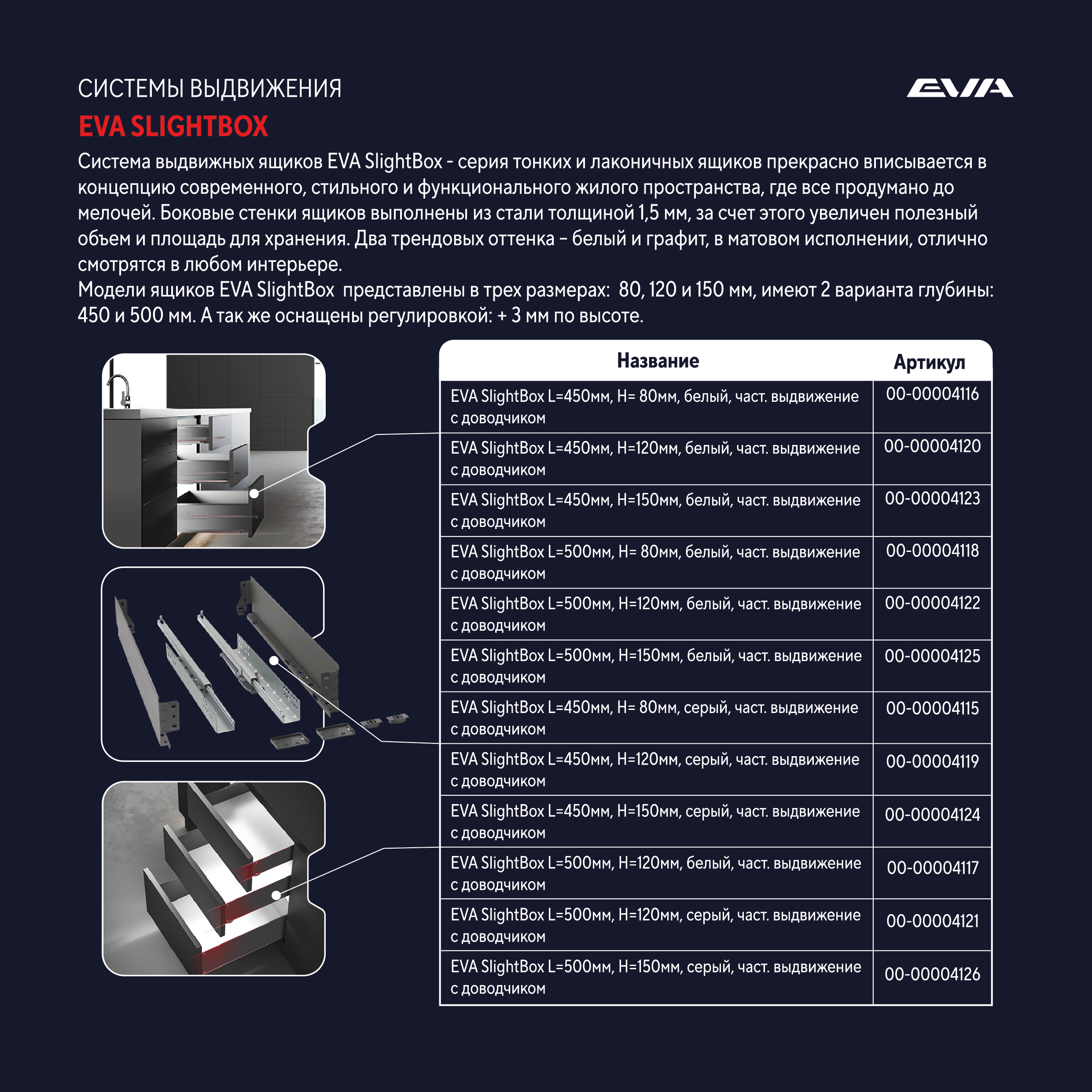 СИСТЕМЫ ВЫДВИЖЕНИЯ

EVA

EVA SLIGHTBOX

Система выдвижных ящиков EVA SlightBox - серия тонких и лаконичных ящиков прекрасно вписывается в концепцию современного, стильного и функционального жилого пространства, где все продумано до мелочей. Боковые стенки ящиков выполнены из стали толщиной 1,5 мм, за счет этого увеличен полезный объем и площадь для хранения. Два трендовых оттенка – белый и графит, в матовом исполнении, отлично смотрятся в любом интерьере.
Модели ящиков EVA SlightBox представлены в трех размерах: 80, 120 и 150 мм, имеют 2 варианта глубины: 450 и 500 мм. А так же оснащены регулировкой: + 3 мм по высоте.

| Название | Артикул |
|---|---|
| EVA SlightBox L=450мм, H= 80мм, белый, част. выдвижение с доводчиком | 00-00004116 |
| EVA SlightBox L=450мм, H=120мм, белый, част. выдвижение с доводчиком | 00-00004120 |
| EVA SlightBox L=450мм, H=150мм, белый, част. выдвижение с доводчиком | 00-00004123 |
| EVA SlightBox L=500мм, H= 80мм, белый, част. выдвижение с доводчиком | 00-00004118 |
| EVA SlightBox L=500мм, H=120мм, белый, част. выдвижение с доводчиком | 00-00004122 |
| EVA SlightBox L=500мм, H=150мм, белый, част. выдвижение с доводчиком | 00-00004125 |
| EVA SlightBox L=450мм, H= 80мм, серый, част. выдвижение с доводчиком | 00-00004115 |
| EVA SlightBox L=450мм, H=120мм, серый, част. выдвижение с доводчиком | 00-00004119 |
| EVA SlightBox L=450мм, H=150мм, серый, част. выдвижение с доводчиком | 00-00004124 |
| EVA SlightBox L=500мм, H=120мм, белый, част. выдвижение с доводчиком | 00-00004117 |
| EVA SlightBox L=500мм, H=120мм, серый, част. выдвижение с доводчиком | 00-00004121 |
| EVA SlightBox L=500мм, H=150мм, серый, част. выдвижение с доводчиком | 00-00004126 |