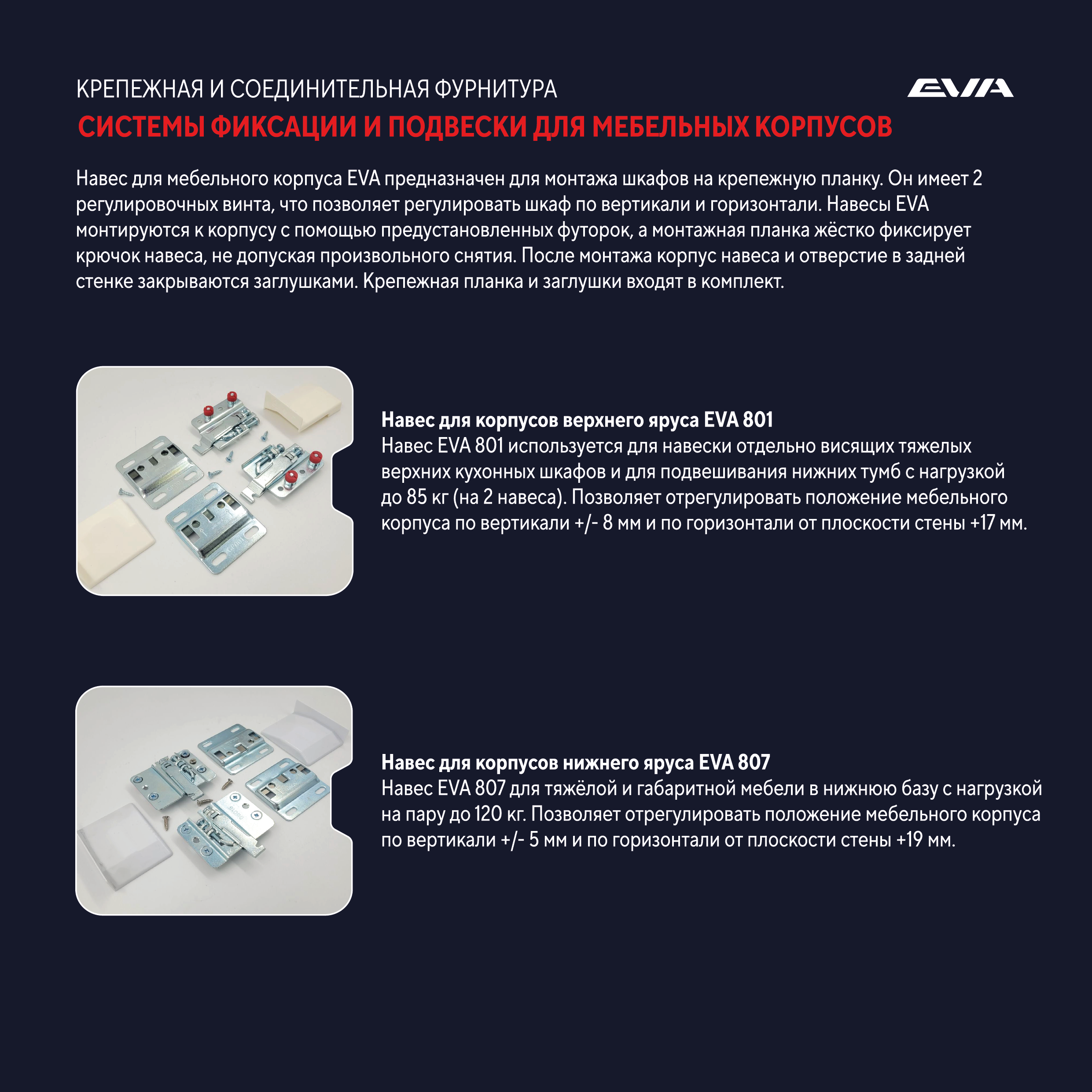 КРЕПЕЖНАЯ И СОЕДИНИТЕЛЬНАЯ ФУРНИТУРА

EVA

СИСТЕМЫ ФИКСАЦИИ И ПОДВЕСКИ ДЛЯ МЕБЕЛЬНЫХ КОРПУСОВ

Навес для мебельного корпуса EVA предназначен для монтажа шкафов на крепежную планку. Он имеет 2 регулировочных винта, что позволяет регулировать шкаф по вертикали и горизонтали. Навесы EVA монтируются к корпусу с помощью предустановленных футорок, а монтажная планка жёстко фиксирует крючок навеса, не допуская произвольного снятия. После монтажа корпус навеса и отверстие в задней стенке закрываются заглушками. Крепежная планка и заглушки входят в комплект.

Навес для корпусов верхнего яруса EVA 801
Навес EVA 801 используется для навески отдельно висящих тяжелых верхних кухонных шкафов и для подвешивания нижних тумб с нагрузкой до 85 кг (на 2 навеса). Позволяет отрегулировать положение мебельного корпуса по вертикали +/- 8 мм и по горизонтали от плоскости стены +17 мм.

Навес для корпусов нижнего яруса EVA 807
Навес EVA 807 для тяжёлой и габаритной мебели в нижнюю базу с нагрузкой на пару до 120 кг. Позволяет отрегулировать положение мебельного корпуса по вертикали +/- 5 мм и по горизонтали от плоскости стены +19 мм.