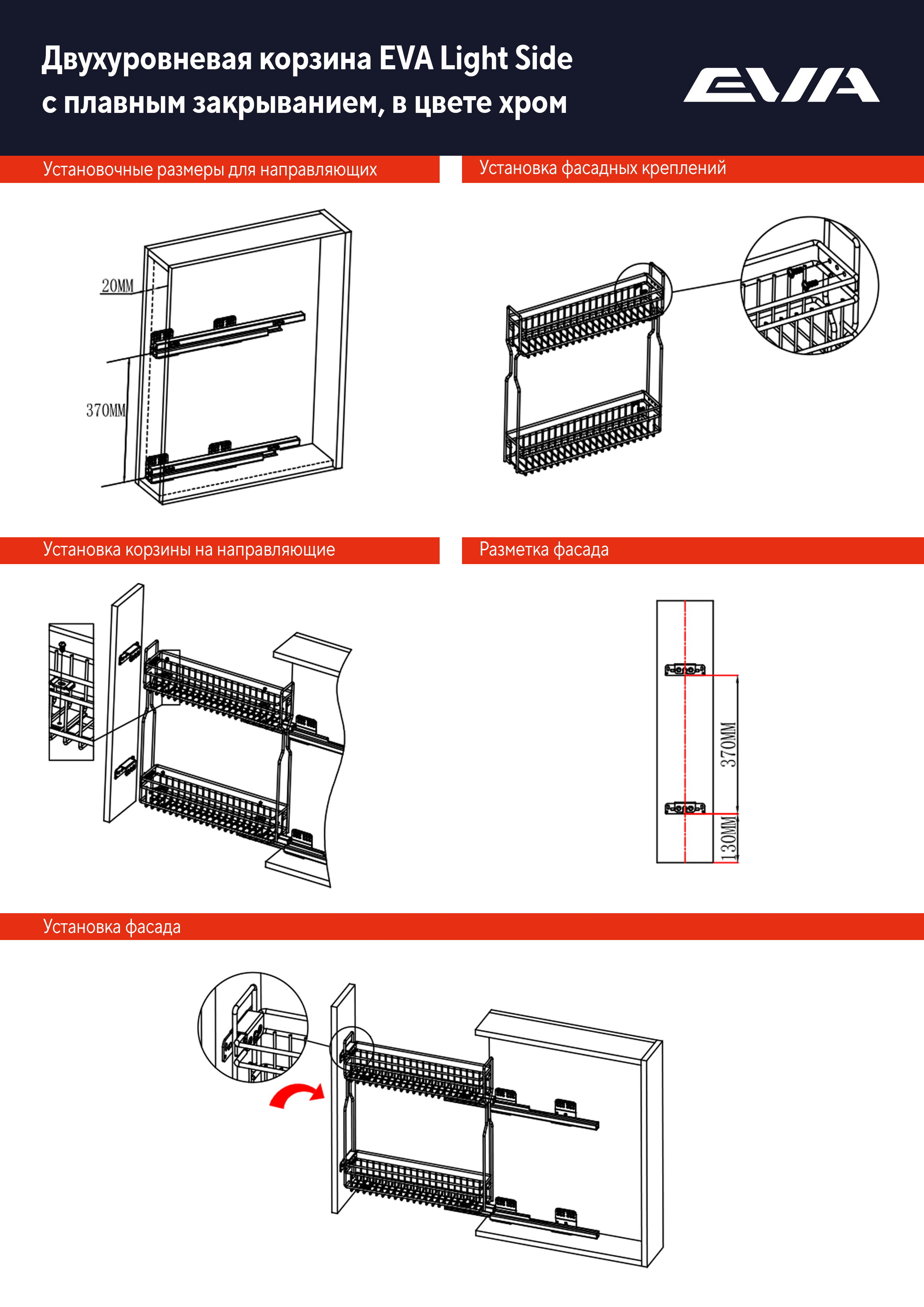 Двухуровневая корзина EVA Light Side с плавным закрыванием, в цвете хром

EVA

Установочные размеры для направляющих

20MM

370MM

Установка фасадных креплений

Установка корзины на направляющие

Разметка фасада

370MM

130MM

Установка фасада