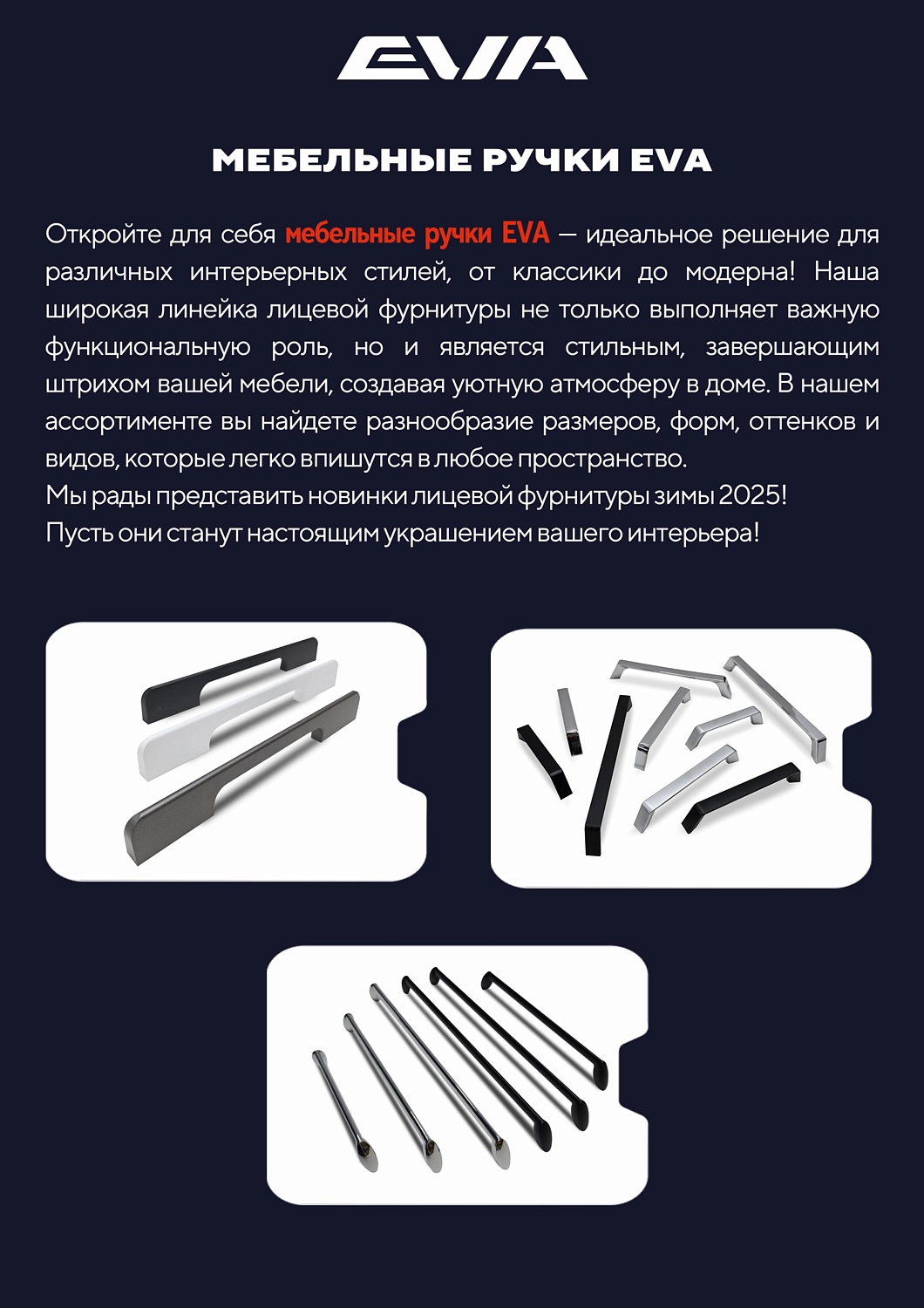 EVA

МЕБЕЛЬНЫЕ РУЧКИ EVA

Откройте для себя мебельные ручки EVA — идеальное решение для различных интерьерных стилей, от классики до модерна! Наша широкая линейка лицевой фурнитуры не только выполняет важную функциональную роль, но и является стильным, завершающим штрихом вашей мебели, создавая уютную атмосферу в доме. В нашем ассортименте вы найдете разнообразие размеров, форм, оттенков и видов, которые легко впишутся в любое пространство.
Мы рады представить новинки лицевой фурнитуры зимы 2025!
Пусть они станут настоящим украшением вашего интерьера!